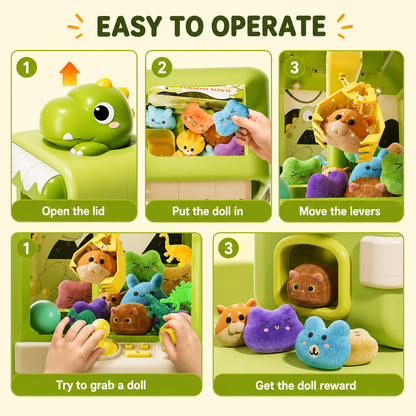 EASY TO OPERATE

1
Open the lid

2
Put the doll in

3
Move the levers

1
Try to grab a doll

3
Get the doll reward